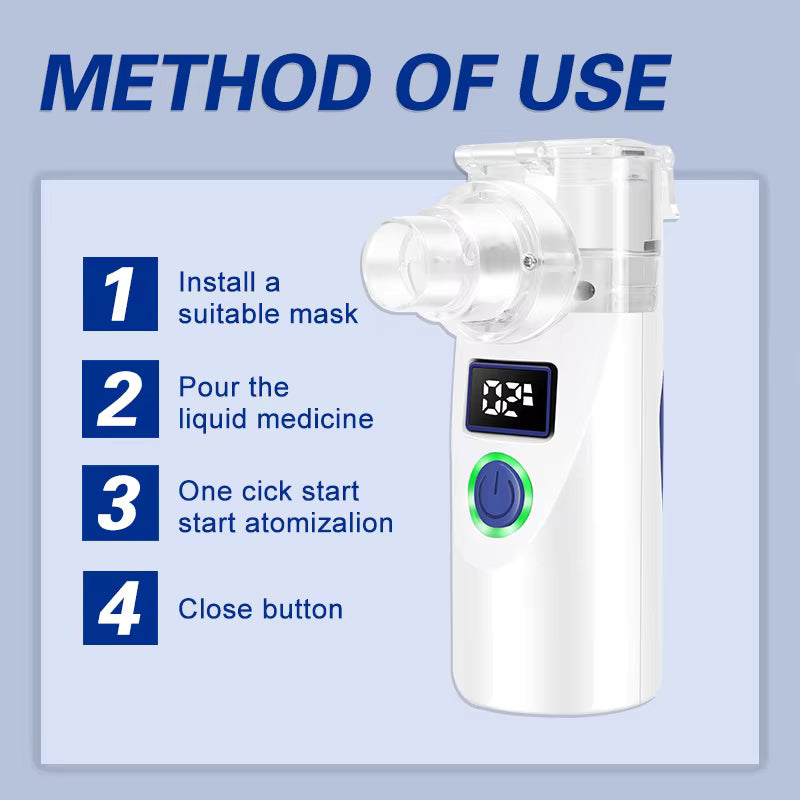 METHOD OF USE

1 Install a suitable mask

2 Pour the liquid medicine

3 One cick start start atomizalion

4 Close button

02